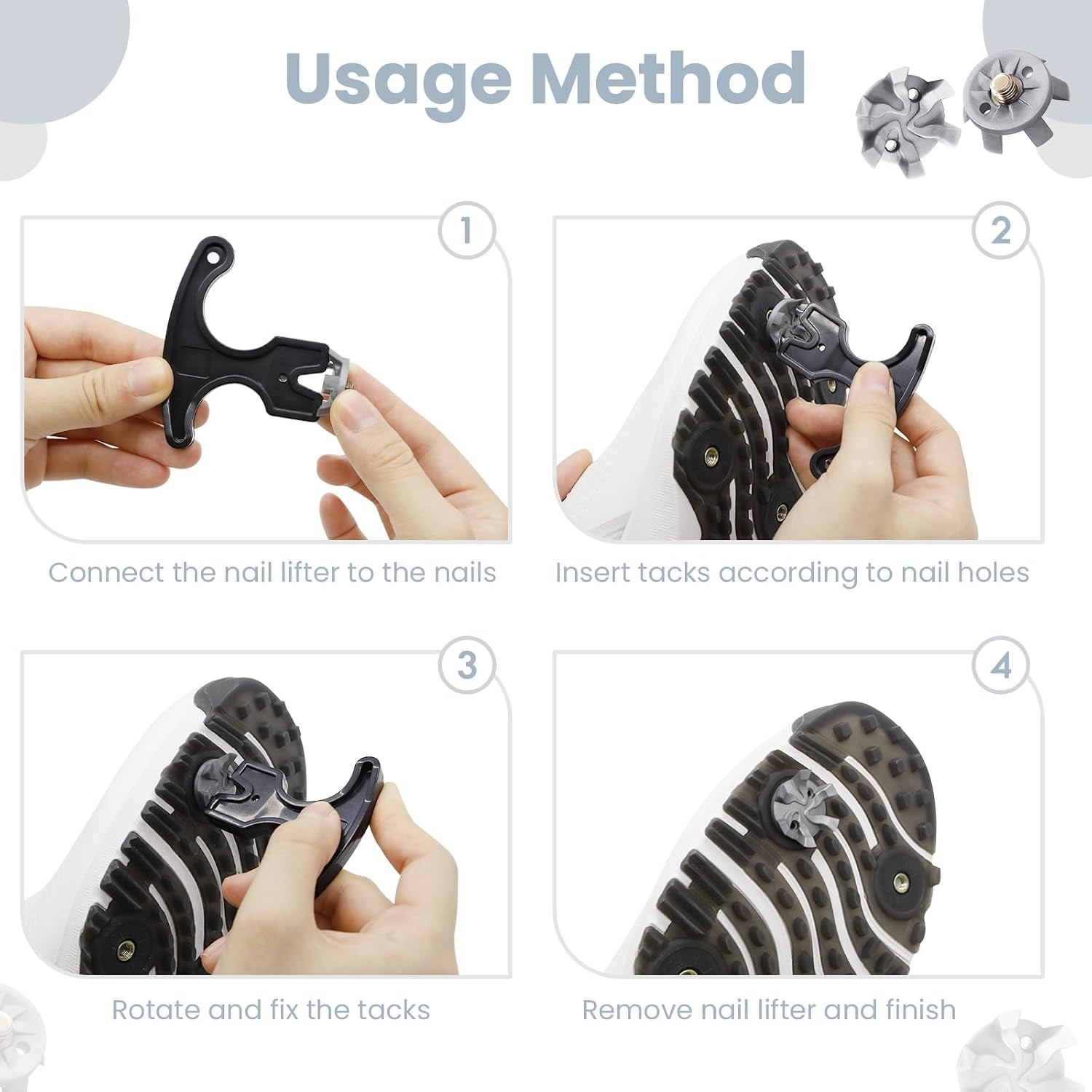 Usage Method

1

Connect the nail lifter to the nails

2

Insert tacks according to nail holes

3

Rotate and fix the tacks

4

Remove nail lifter and finish